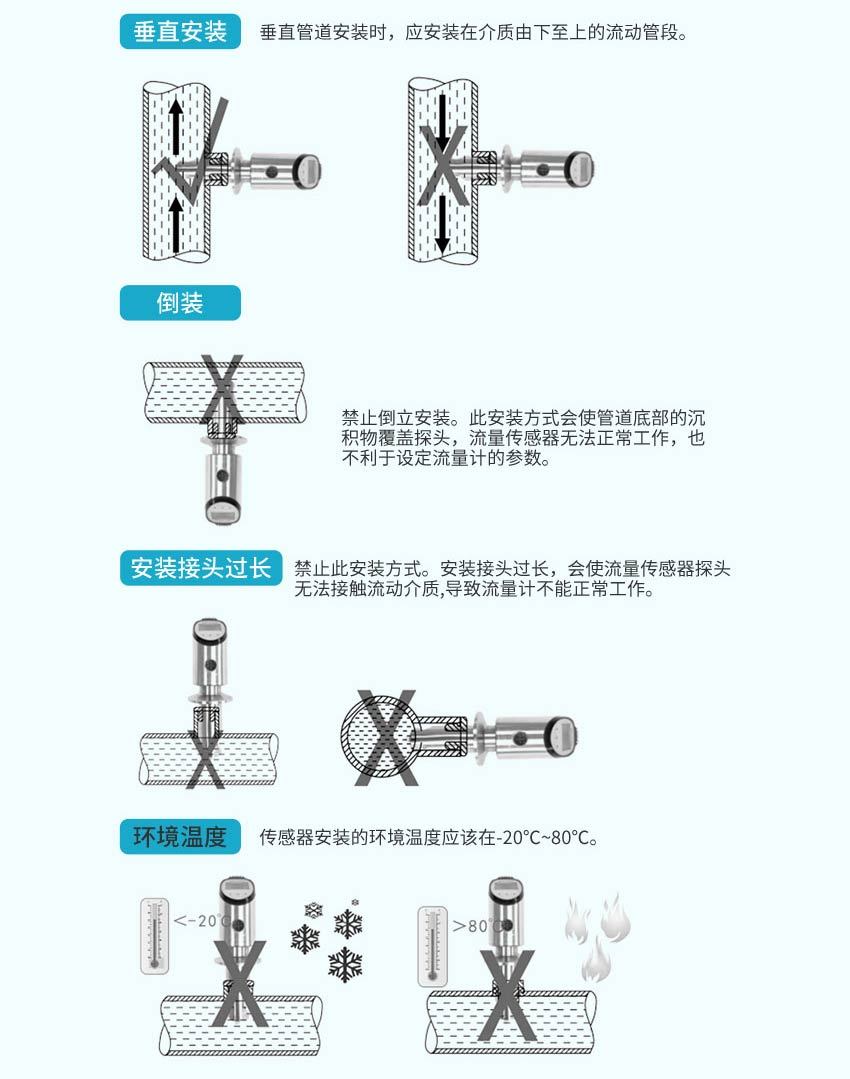 垂直安装

垂直管道安装时，应安装在介质由下至上的流动管段。

倒装

禁止倒立安装。此安装方式会使管道底部的沉积物覆盖探头，流量传感器无法正常工作，也不利于设定流量计的参数。

安装接头过长

禁止此安装方式。安装接头过长，会使流量传感器探头无法接触流动介质,导致流量计不能正常工作。

环境温度

传感器安装的环境温度应该在-20℃~80℃。

<-20℃

>80℃