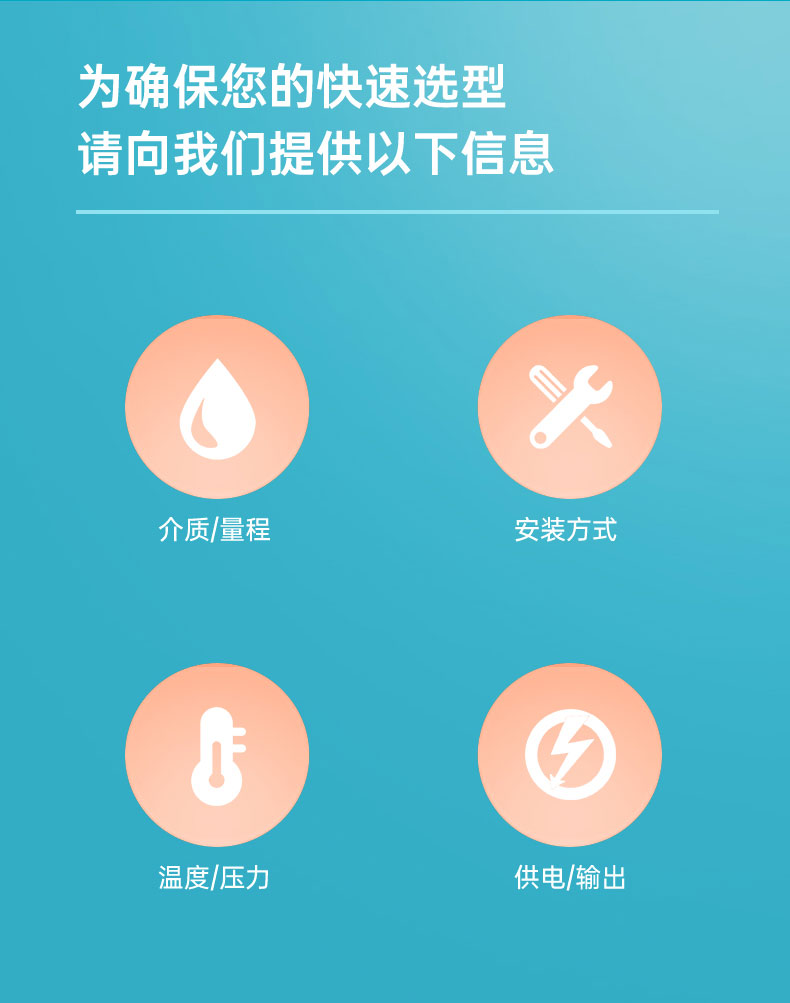 为确保您的快速选型
请向我们提供以下信息

介质/量程

安装方式

温度/压力

供电/输出