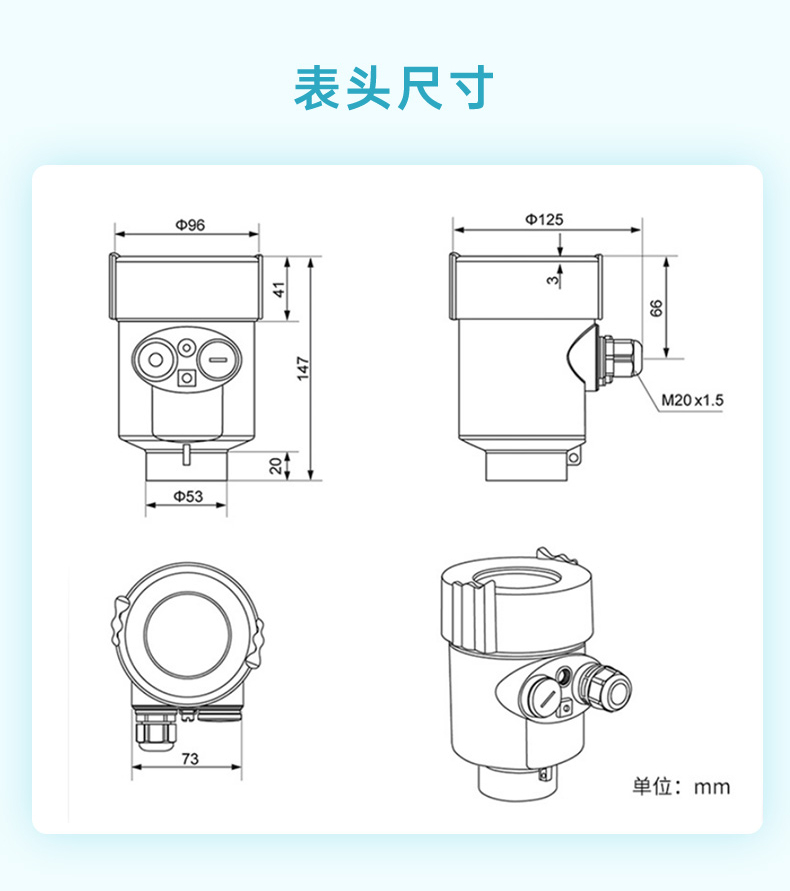 表头尺寸

Φ96

41

147

20

Φ53

Φ125

3

66

M20 x1.5

73

单位：mm