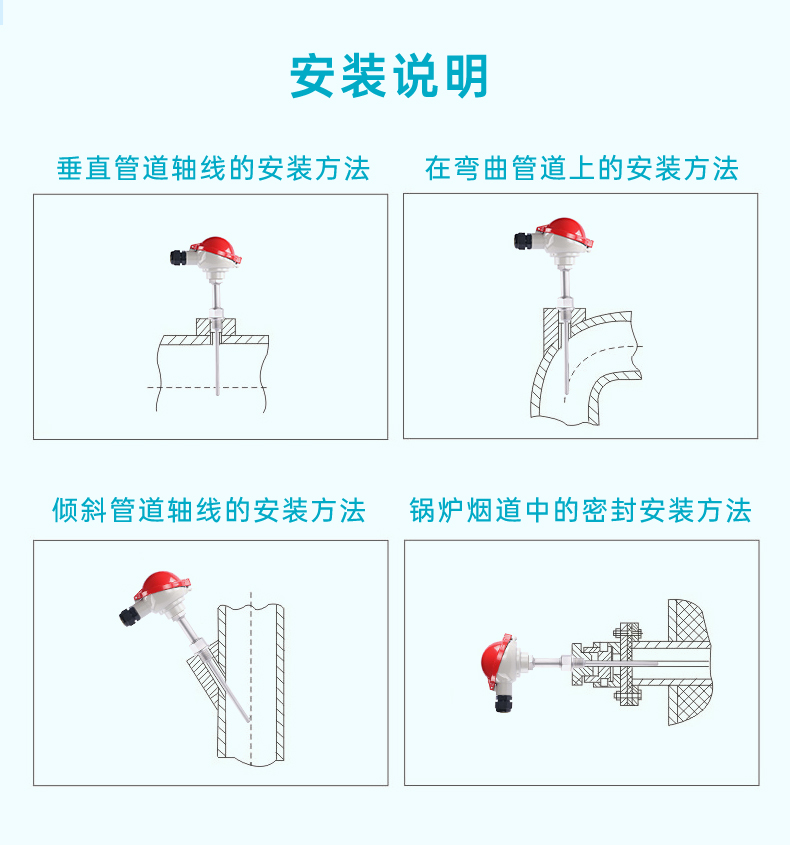 安装说明

垂直管道轴线的安装方法

在弯曲管道上的安装方法

倾斜管道轴线的安装方法

锅炉烟道中的密封安装方法